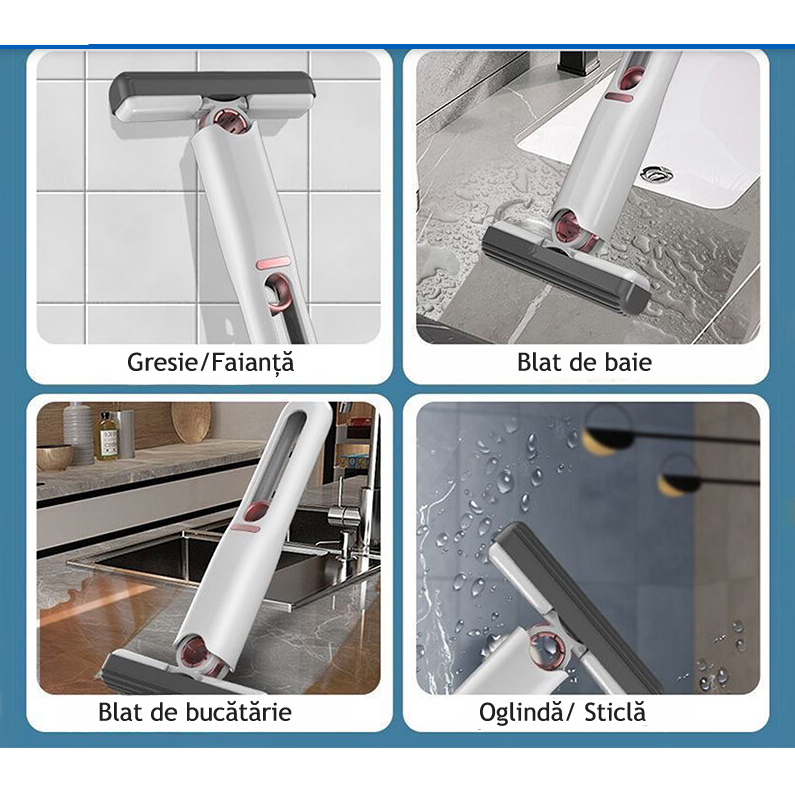 Gresie/Faianță

Blat de baie

Blat de bucătărie

Oglindă/ Sticlă